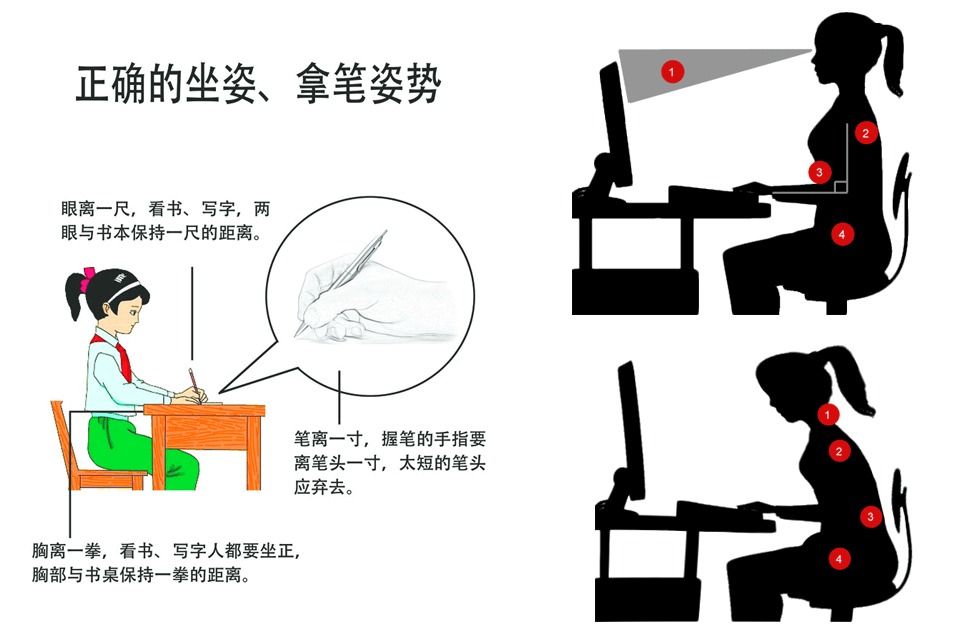 正确的坐姿、拿笔姿势

眼离一尺，看书、写字，两眼与书本保持一尺的距离。

笔离一寸，握笔的手指要离笔头一寸，太短的笔头应弃去。

胸离一拳，看书、写字人都要坐正，胸部与书桌保持一拳的距离。

1
2
3
4

1
2
3
4